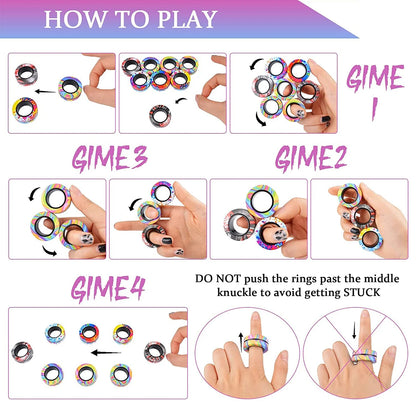 HOW TO PLAY

GIME 1

GIME3

GIME2

GIME4

DO NOT push the rings past the middle knuckle to avoid getting STUCK