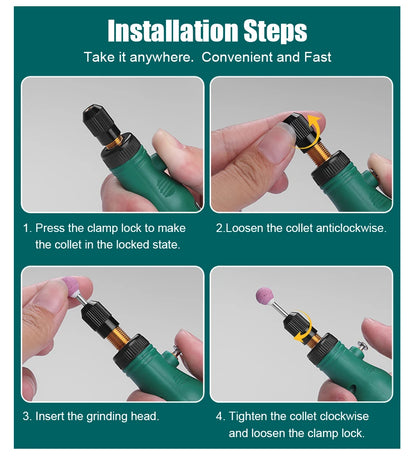 Installation Steps

Take it anywhere. Convenient and Fast

1. Press the clamp lock to make the collet in the locked state.

2.Loosen the collet anticlockwise.

3. Insert the grinding head.

4. Tighten the collet clockwise and loosen the clamp lock.