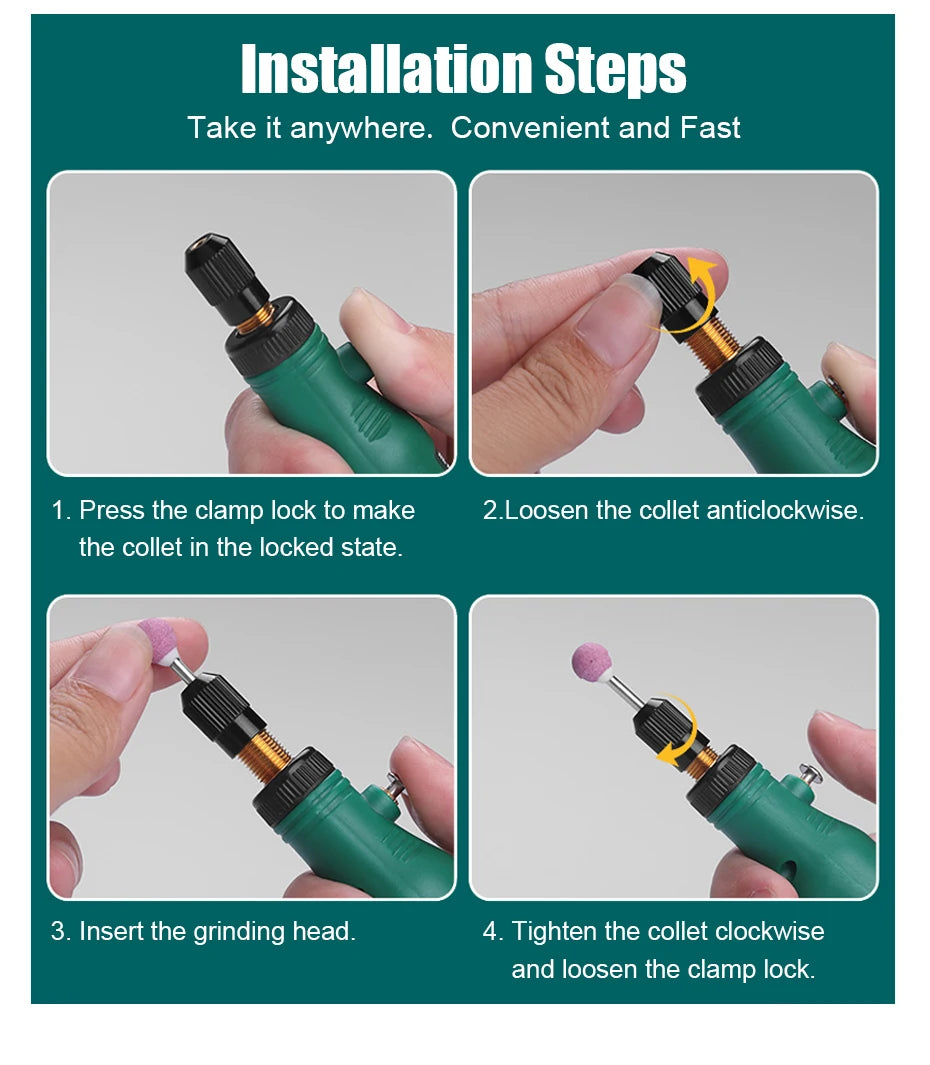 Installation Steps

Take it anywhere.  Convenient and Fast

1. Press the clamp lock to make the collet in the locked state.

2.Loosen the collet anticlockwise.

3. Insert the grinding head.

4. Tighten the collet clockwise and loosen the clamp lock.